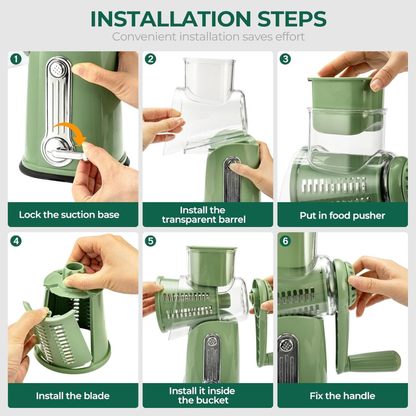 INSTALLATION STEPS
Convenient installation saves effort

1
Lock the suction base

2
Install the transparent barrel

3
Put in food pusher

4
Install the blade

5
Install it inside the bucket

6
Fix the handle